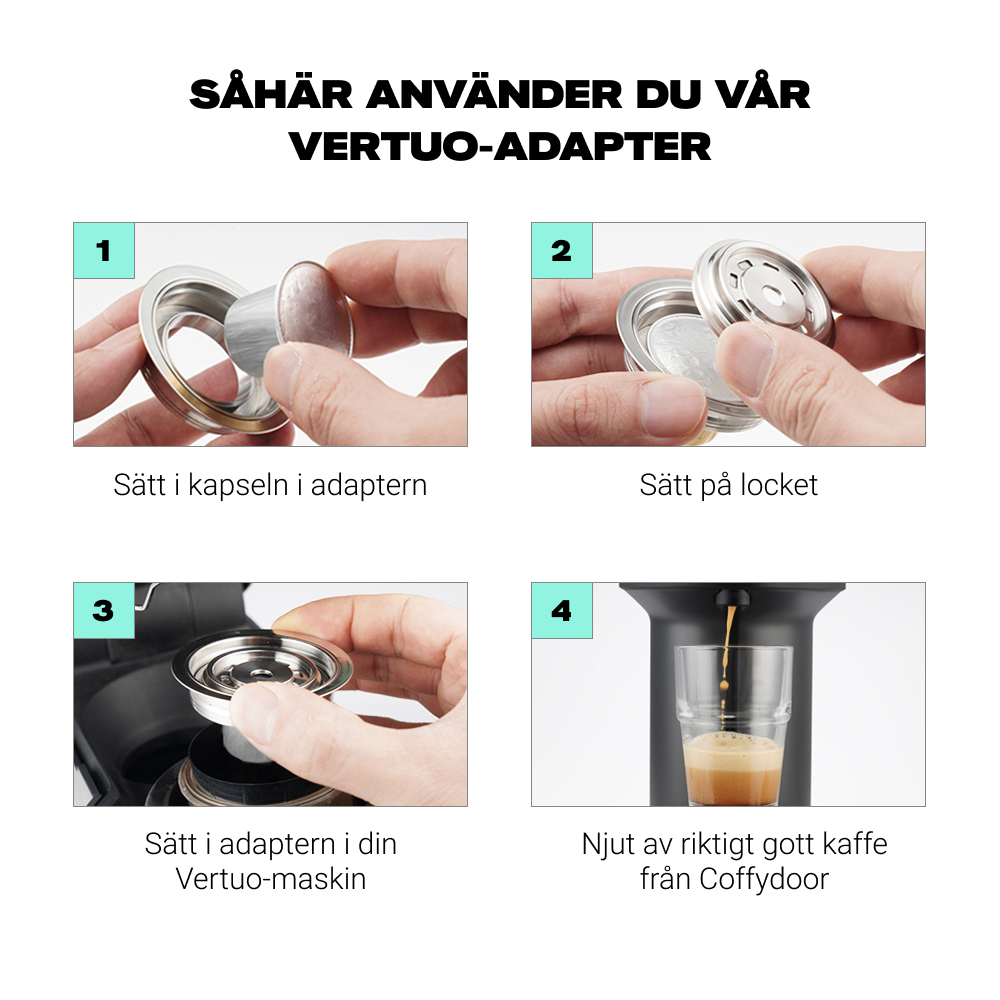 SÅHÄR ANVÄNDER DU VÅR VERTUO-ADAPTER

1

Sätt i kapseln i adaptern

2

Sätt på locket

3

Sätt i adaptern i din Vertuo-maskin

4

Njut av riktigt gott kaffe från Coffydoor